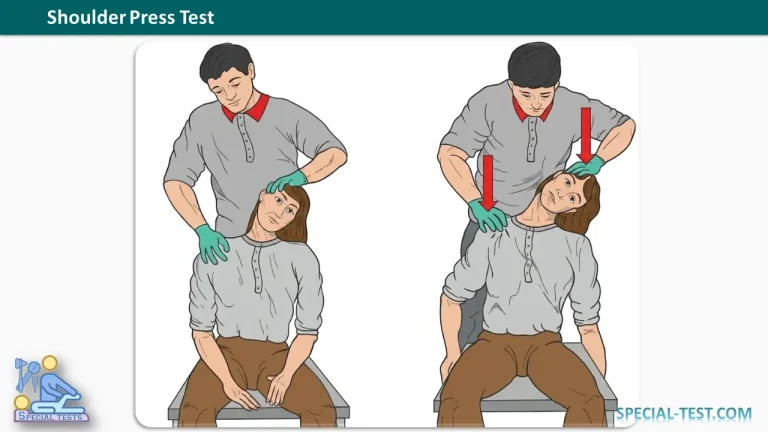 Shoulder Press Test

SPECIAL TESTS

SPECIAL-TEST.COM